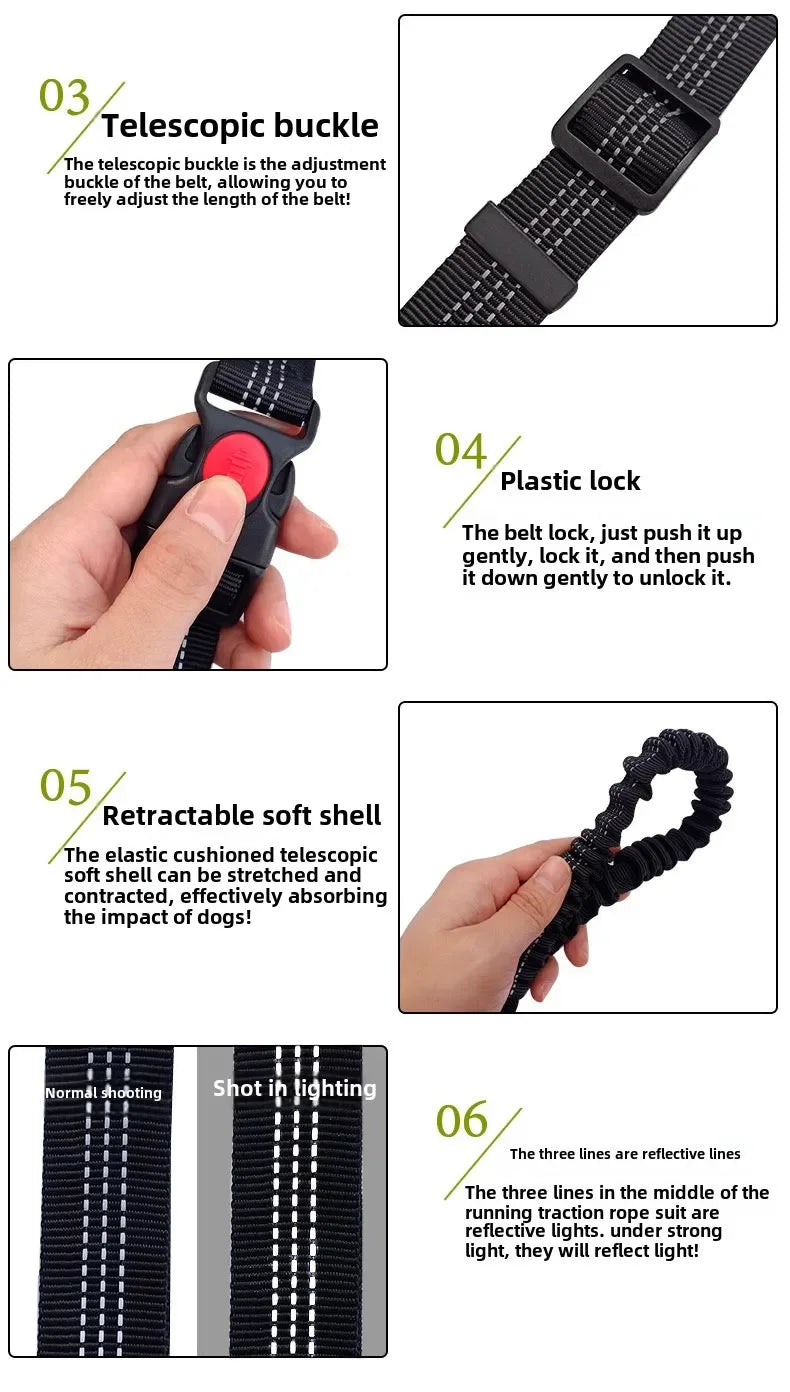 03
Telescopic buckle
The telescopic buckle is the adjustment buckle of the belt, allowing you to freely adjust the length of the belt!

04
Plastic lock
The belt lock, just push it up gently, lock it, and then push it down gently to unlock it.

05
Retractable soft shell
The elastic cushioned telescopic soft shell can be stretched and contracted, effectively absorbing the impact of dogs!

Normal shooting
Shot in lighting

06
The three lines are reflective lines
The three lines in the middle of the running traction rope suit are reflective lights. under strong light, they will reflect light!