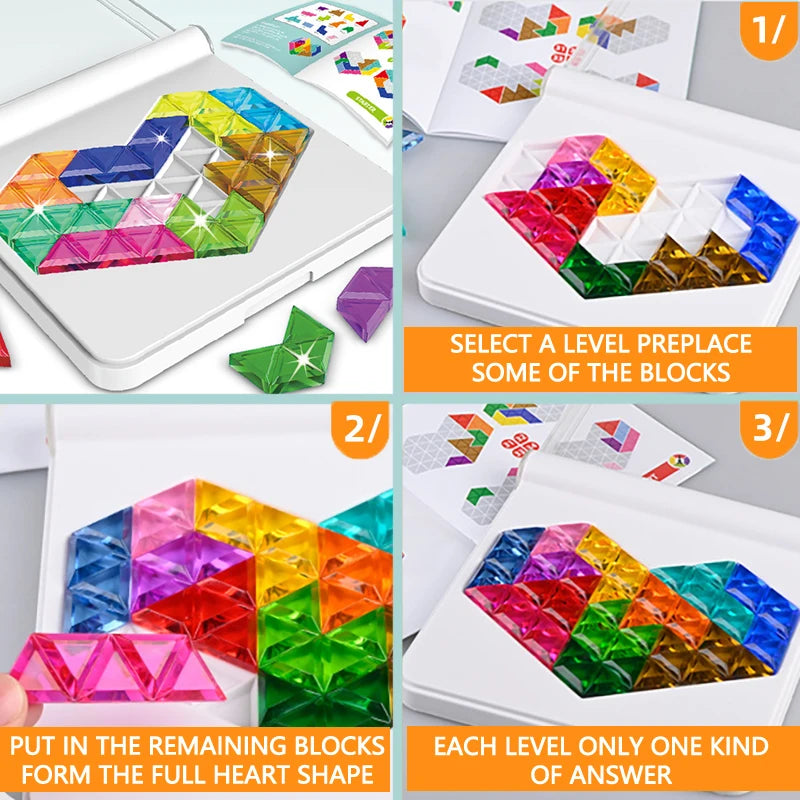 1/

SELECT A LEVEL PREPLACE SOME OF THE BLOCKS

2/

PUT IN THE REMAINING BLOCKS FORM THE FULL HEART SHAPE

3/

EACH LEVEL ONLY ONE KIND OF ANSWER